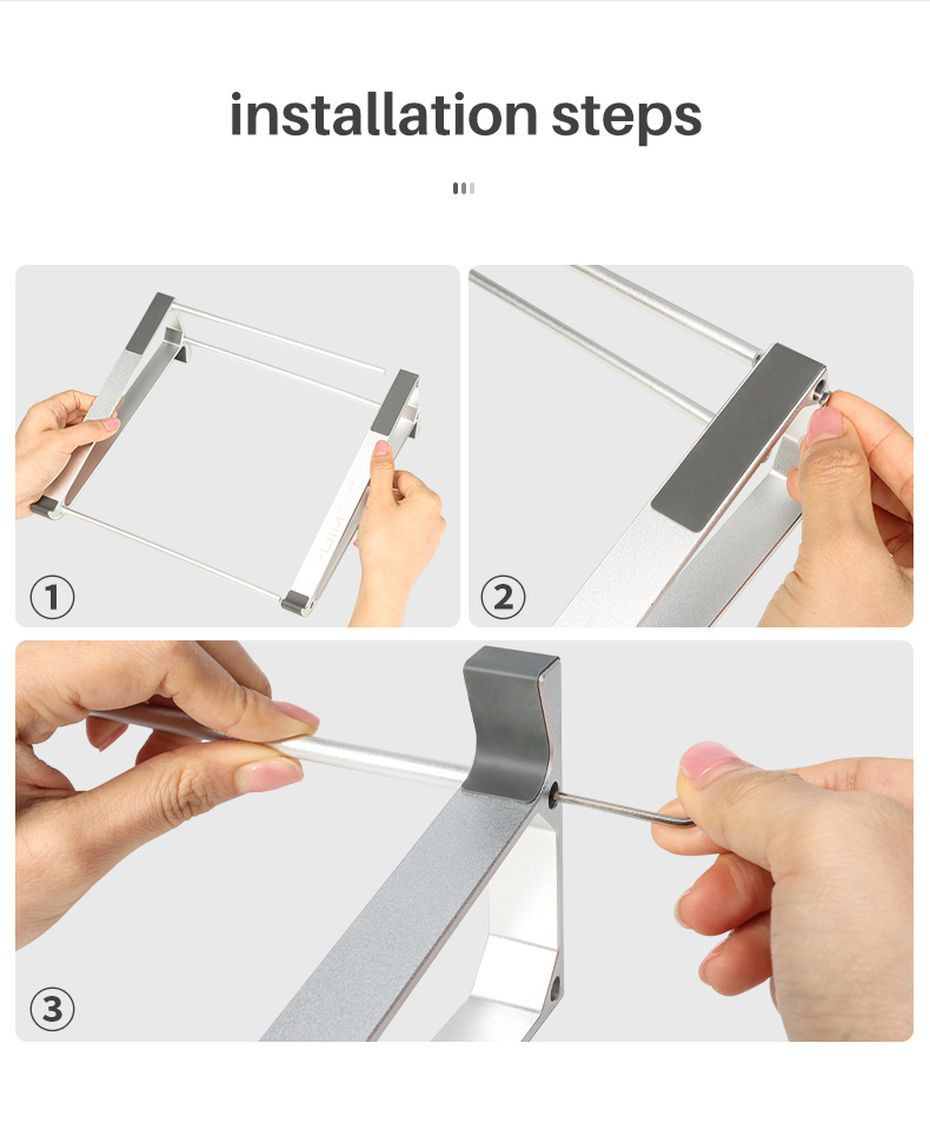 installation steps

①

②

③